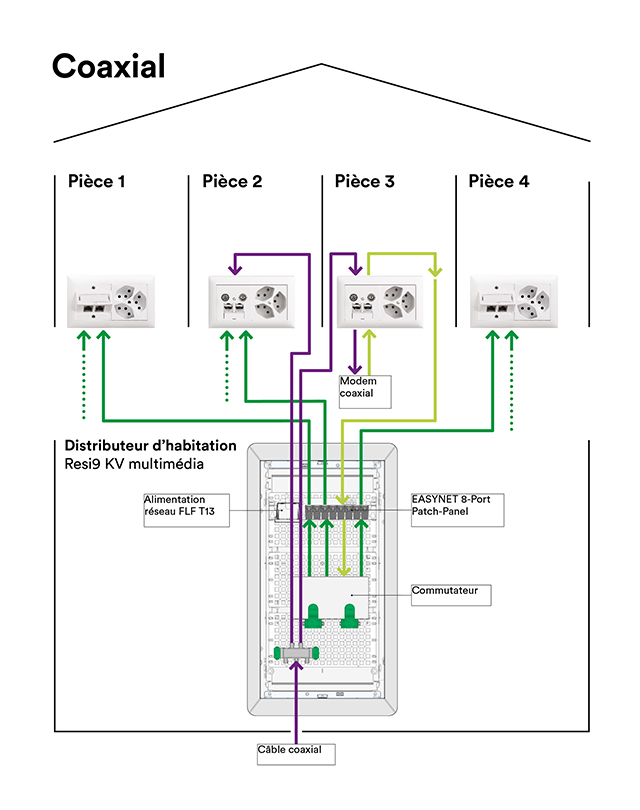 Coaxial

Pièce 1

Pièce 2

Pièce 3

Pièce 4

Modem coaxial

Distributeur d'habitation
Resi9 KV multimédia

Alimentation réseau FLF T13

EASYNET 8-Port Patch-Panel

Commutateur

Câble coaxial