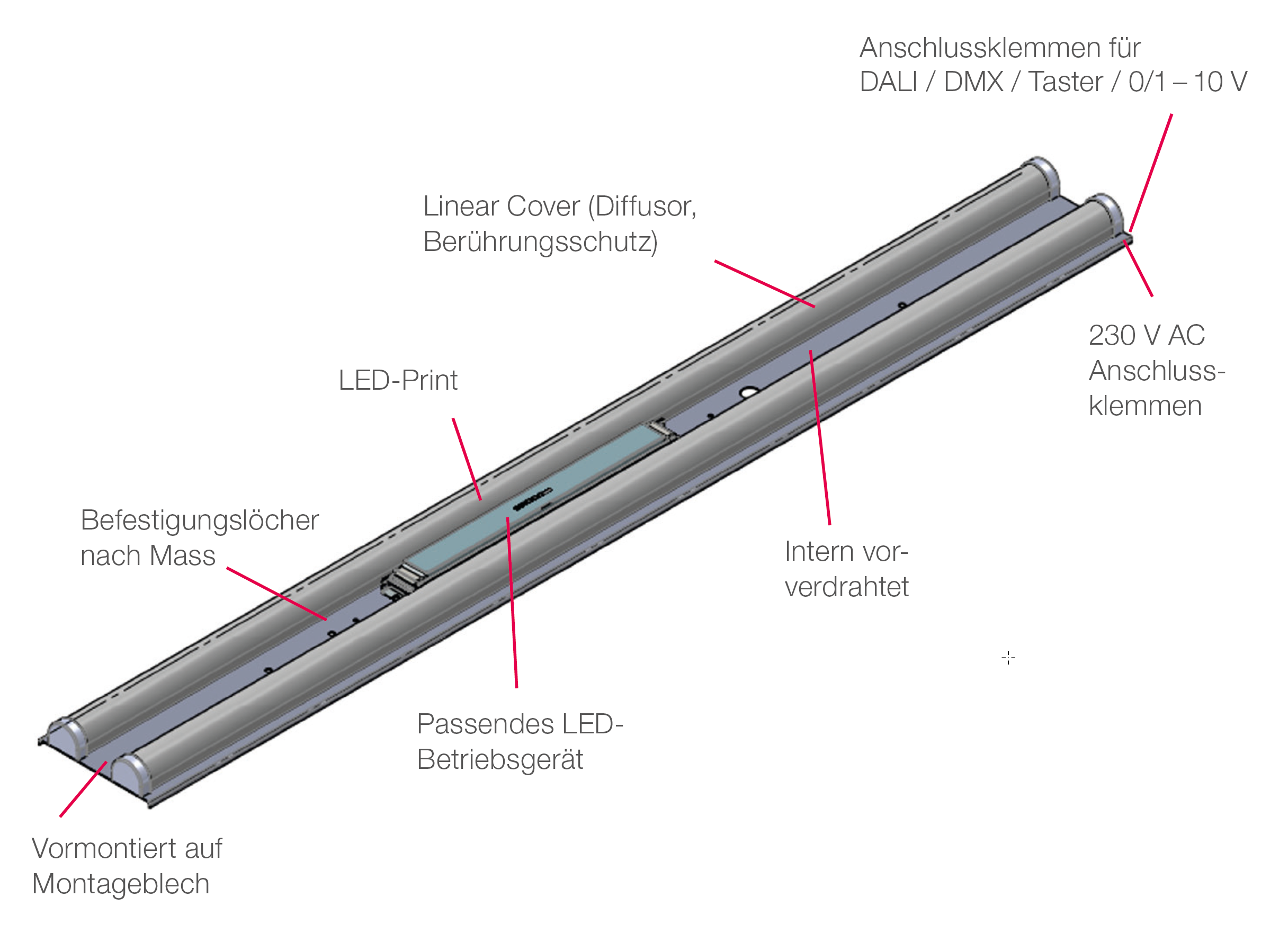 Anschlussklemmen für DALI / DMX / Taster / 0/1 – 10 V

Linear Cover (Diffusor, Berührungsschutz)

230 V AC Anschlussklemmen

LED-Print

Befestigungslöcher nach Mass

Intern vorverdrahtet

Passendes LED-Betriebsgerät

Vormontiert auf Montageblech