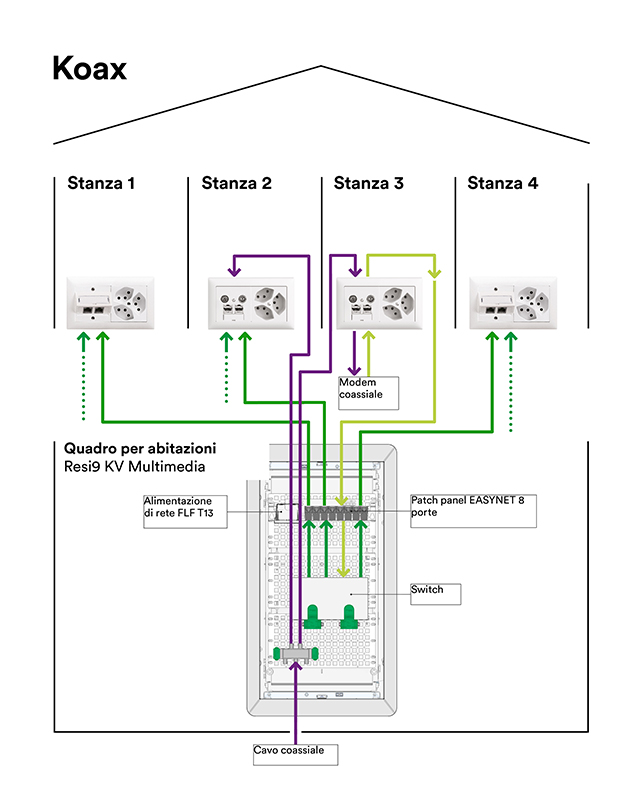 Koax

Stanza 1

Stanza 2

Stanza 3

Stanza 4

Modem coassiale

Quadro per abitazioni
Resi9 KV Multimedia

Alimentazione di rete FLF T13

Patch panel EASYNET 8 porte

Switch

Cavo coassiale